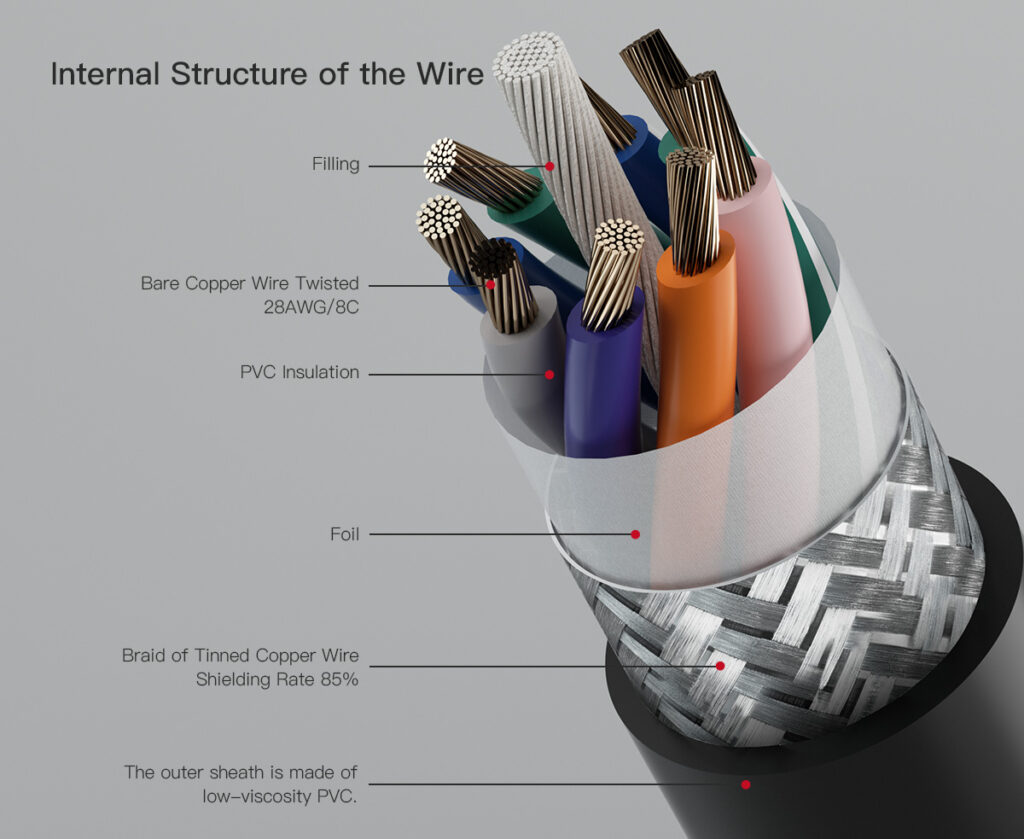 Internal Structure of the Wire

Filling

Bare Copper Wire Twisted
28AWG/8C

PVC Insulation

Foil

Braid of Tinned Copper Wire
Shielding Rate 85%

The outer sheath is made of
low-viscosity PVC.