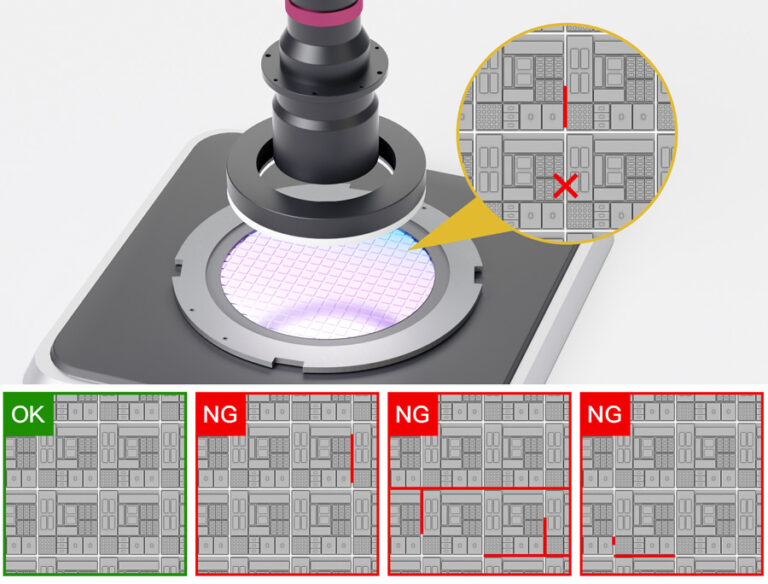 OK

NG

NG

NG